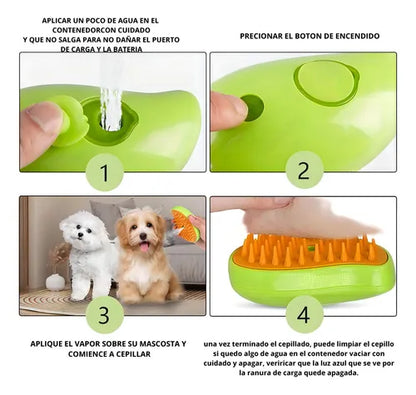 APLICAR UN POCO DE AGUA EN EL CONTENEDORCON CUIDADO Y QUE NO SALGA PARA NO DAÑAR EL PUERTO DE CARGA Y LA BATERIA

PRECIONAR EL BOTON DE ENCENDIDO

1

2

3

4

APLIQUE EL VAPOR SOBRE SU MASCOSTA Y COMIENCE A CEPILLAR

una vez terminado el cepillado, puede limpiar el cepillo si quedo algo de agua en el contenedor vaciar con cuidado y apagar, veriricar que la luz azul que se ve por la ranura de carga quede apagada.